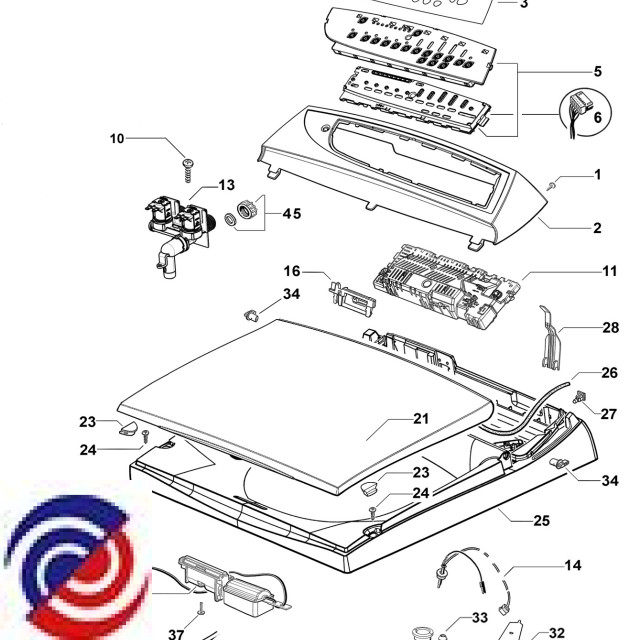 3
5
6
10
1
13
45
2
16
11
34
28
26
27
23
21
24
23
34
24
25
14
33
37
32